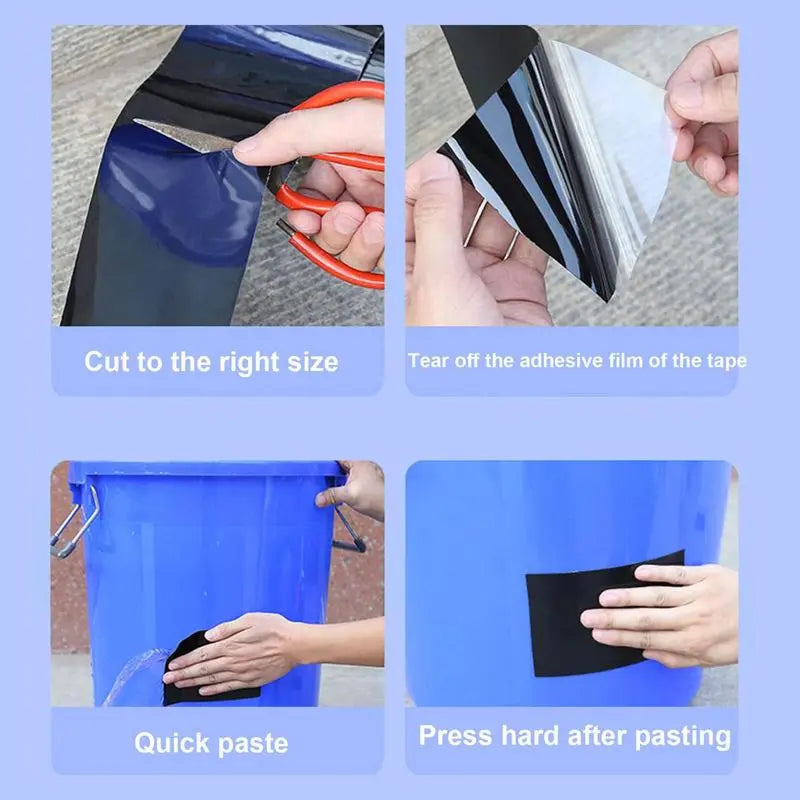 Cut to the right size

Tear off the adhesive film of the tape

Quick paste

Press hard after pasting