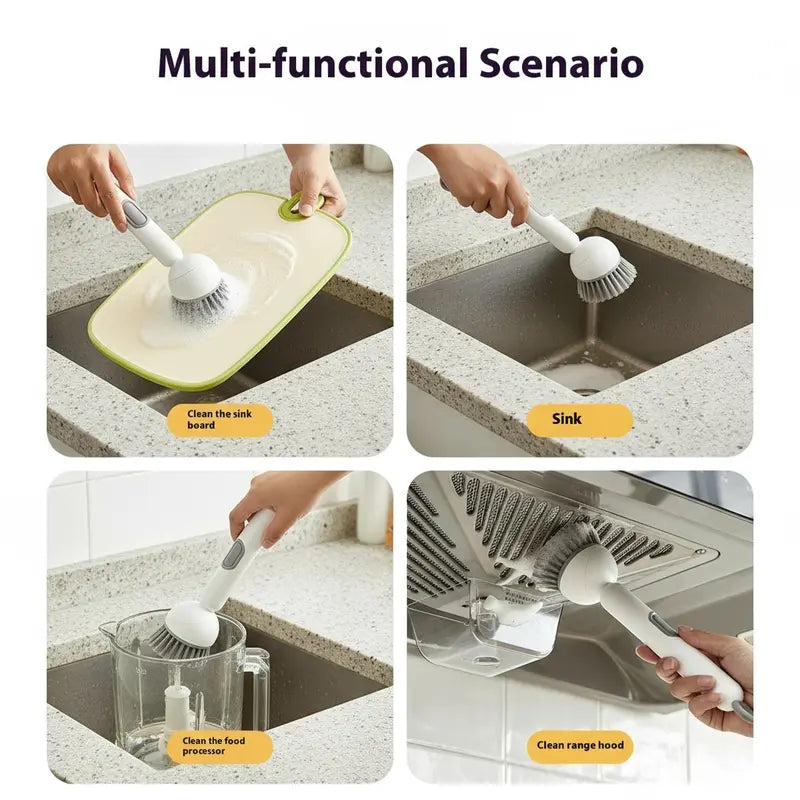 Multi-functional Scenario

Clean the sink board

Sink

Clean the food processor

Clean range hood